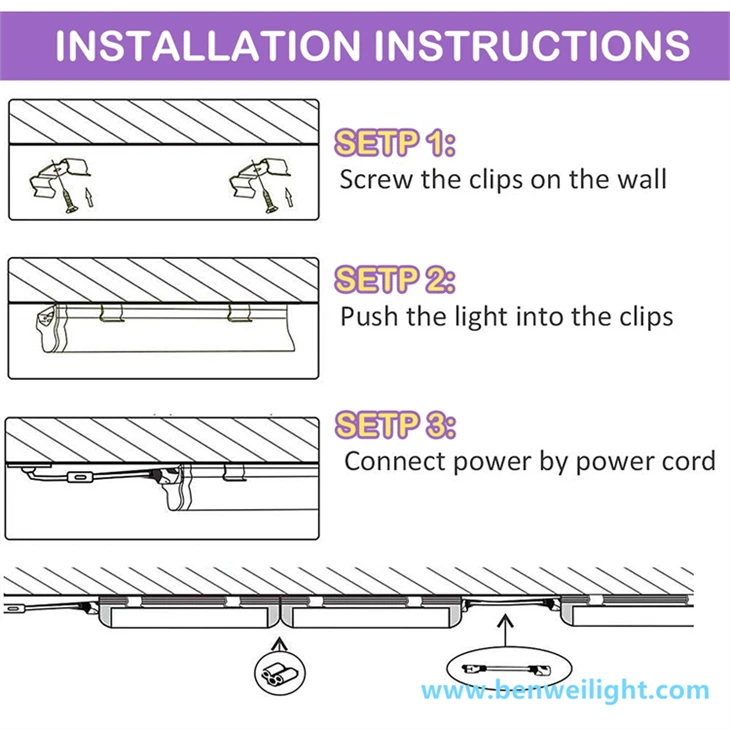 INSTALLATION INSTRUCTIONS

SETP 1:
Screw the clips on the wall

SETP 2:
Push the light into the clips

SETP 3:
Connect power by power cord

www.benweilight.com